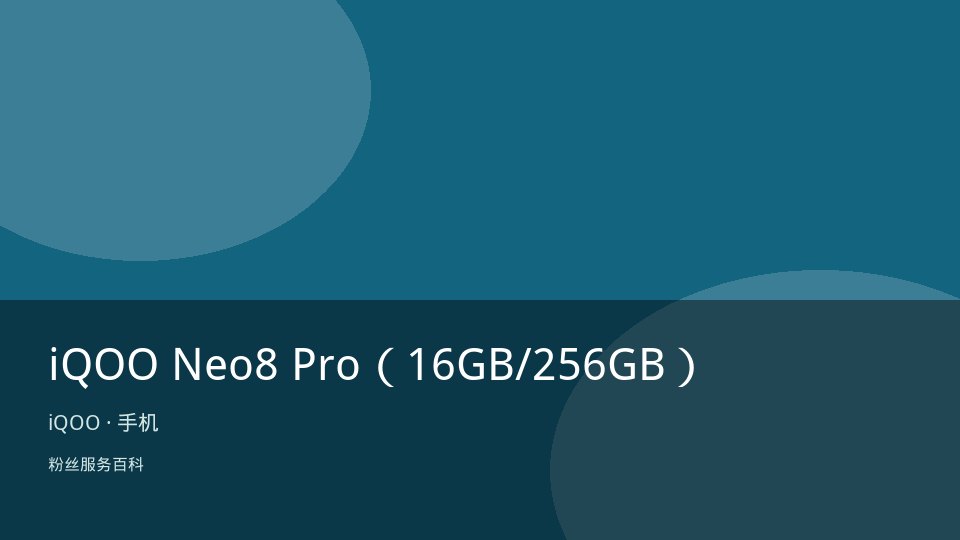 iQOO Neo8 Pro（16GB/256GB）

iQOO · 手机

粉丝服务百科